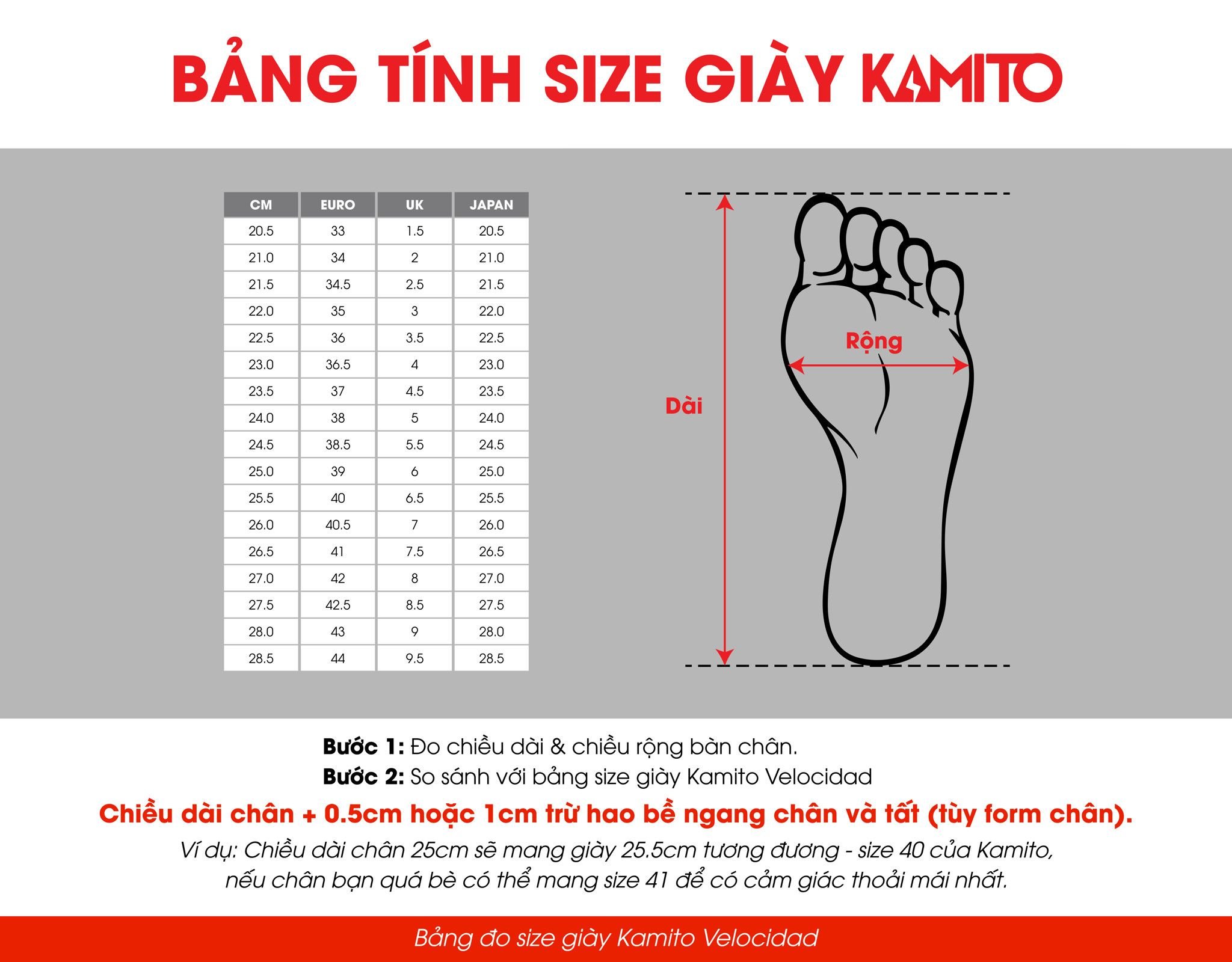 BẢNG TÍNH SIZE GIÀY KAMITO

| CM | EURO | UK | JAPAN |
|---|---|---|---|
| 20.5 | 33 | 1.5 | 20.5 |
| 21.0 | 34 | 2 | 21.0 |
| 21.5 | 34.5 | 2.5 | 21.5 |
| 22.0 | 35 | 3 | 22.0 |
| 22.5 | 36 | 3.5 | 22.5 |
| 23.0 | 36.5 | 4 | 23.0 |
| 23.5 | 37 | 4.5 | 23.5 |
| 24.0 | 38 | 5 | 24.0 |
| 24.5 | 38.5 | 5.5 | 24.5 |
| 25.0 | 39 | 6 | 25.0 |
| 25.5 | 40 | 6.5 | 25.5 |
| 26.0 | 40.5 | 7 | 26.0 |
| 26.5 | 41 | 7.5 | 26.5 |
| 27.0 | 42 | 8 | 27.0 |
| 27.5 | 42.5 | 8.5 | 27.5 |
| 28.0 | 43 | 9 | 28.0 |
| 28.5 | 44 | 9.5 | 28.5 |

Rộng

Dài

Bước 1: Đo chiều dài & chiều rộng bàn chân.
Bước 2: So sánh với bảng size giày Kamito Velocidad

Chiều dài chân + 0.5cm hoặc 1cm trừ hao bề ngang chân và tất (tùy form chân).

Ví dụ: Chiều dài chân 25cm sẽ mang giày 25.5cm tương đương - size 40 của Kamito, nếu chân bạn quá bè có thể mang size 41 để có cảm giác thoải mái nhất.

Bảng đo size giày Kamito Velocidad